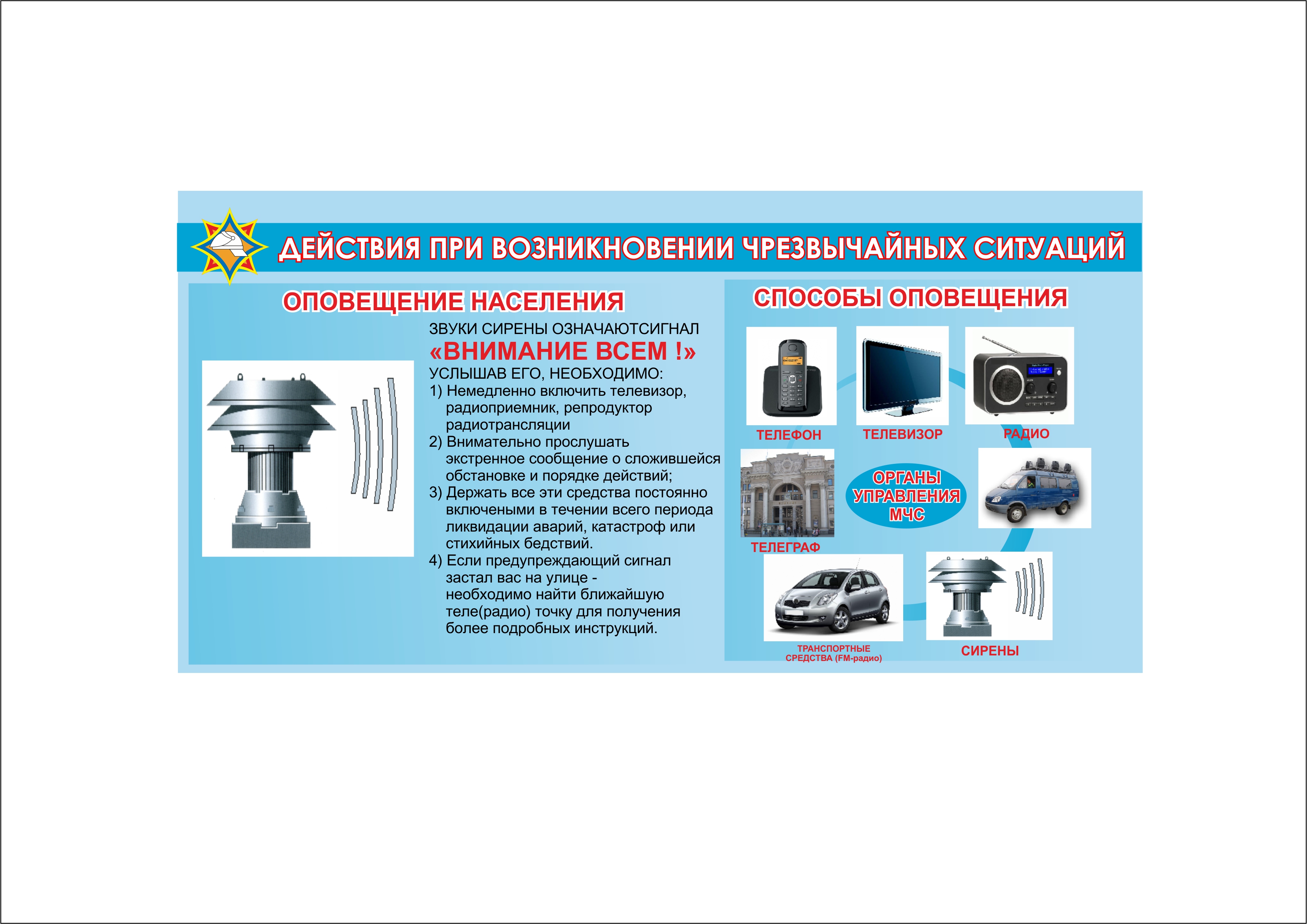 ДЕЙСТВИЯ ПРИ ВОЗНИКНОВЕНИИ ЧРЕЗВЫЧАЙНЫХ СИТУАЦИЙ

ОПОВЕЩЕНИЕ НАСЕЛЕНИЯ

ЗВУКИ СИРЕНЫ ОЗНАЧАЮТСИГНАЛ
«ВНИМАНИЕ ВСЕМ !»
УСЛЫШАВ ЕГО, НЕОБХОДИМО:
1) Немедленно включить телевизор, радиоприемник, репродуктор радиотрансляции
2) Внимательно прослушать экстренное сообщение о сложившейся обстановке и порядке действий;
3) Держать все эти средства постоянно включеными в течении всего периода ликвидации аварий, катастроф или стихийных бедствий.
4) Если предупреждающий сигнал застал вас на улице - необходимо найти ближайшую теле(радио) точку для получения более подробных инструкций.

СПОСОБЫ ОПОВЕЩЕНИЯ

ТЕЛЕФОН
ТЕЛЕВИЗОР
РАДИО
ТЕЛЕГРАФ
ОРГАНЫ УПРАВЛЕНИЯ МЧС
ТРАНСПОРТНЫЕ СРЕДСТВА (FM-радио)
СИРЕНЫ